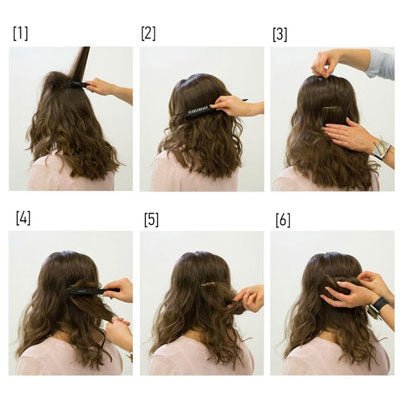 [1]

[2]

[3]

[4]

[5]

[6]