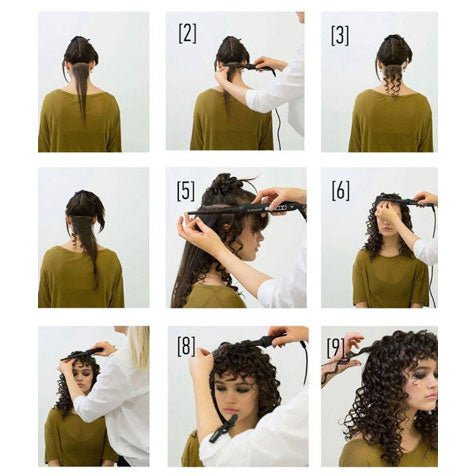 [2]
[3]
[5]
[6]
[8]
[9]